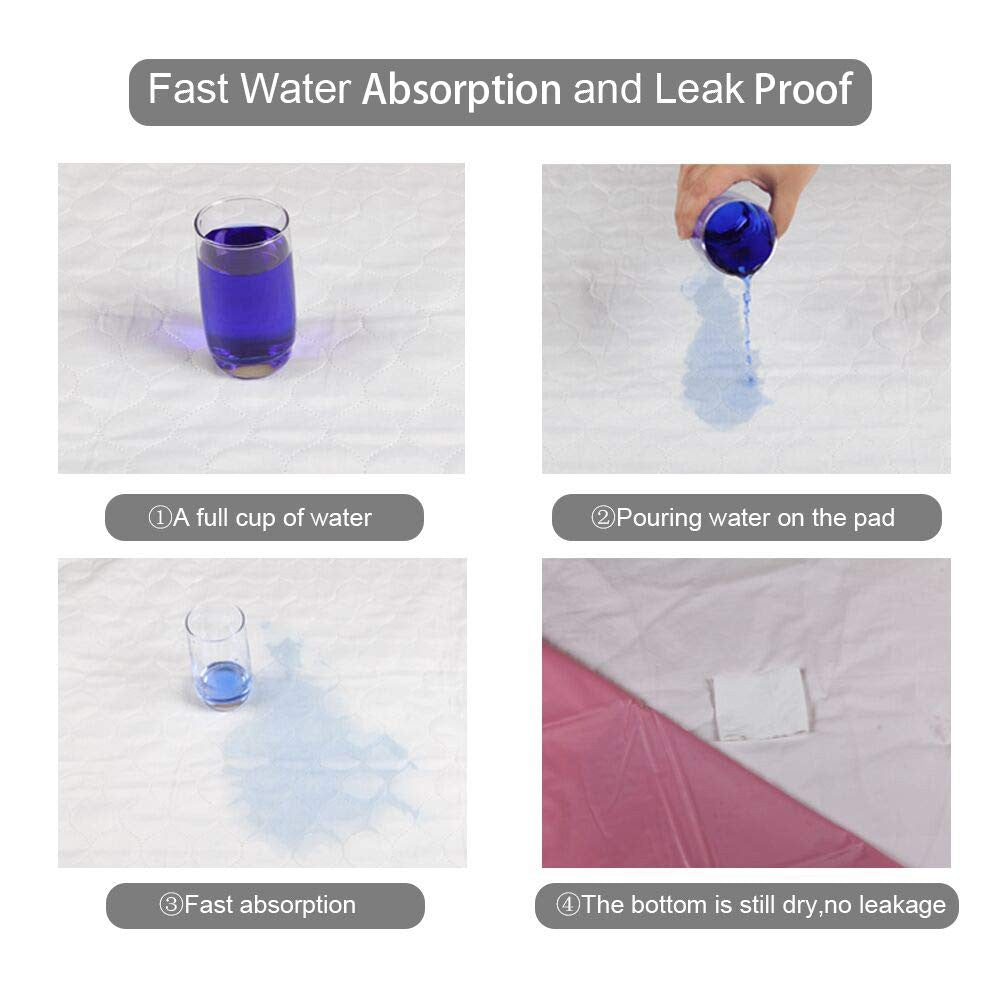 Fast Water Absorption and Leak Proof

①A full cup of water

②Pouring water on the pad

③Fast absorption

④The bottom is still dry,no leakage